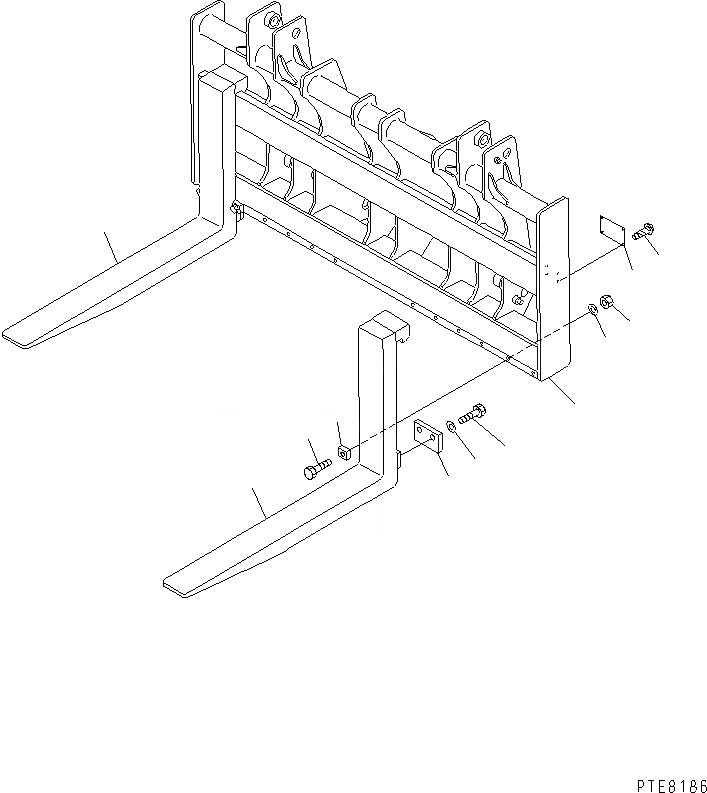 PTE8186