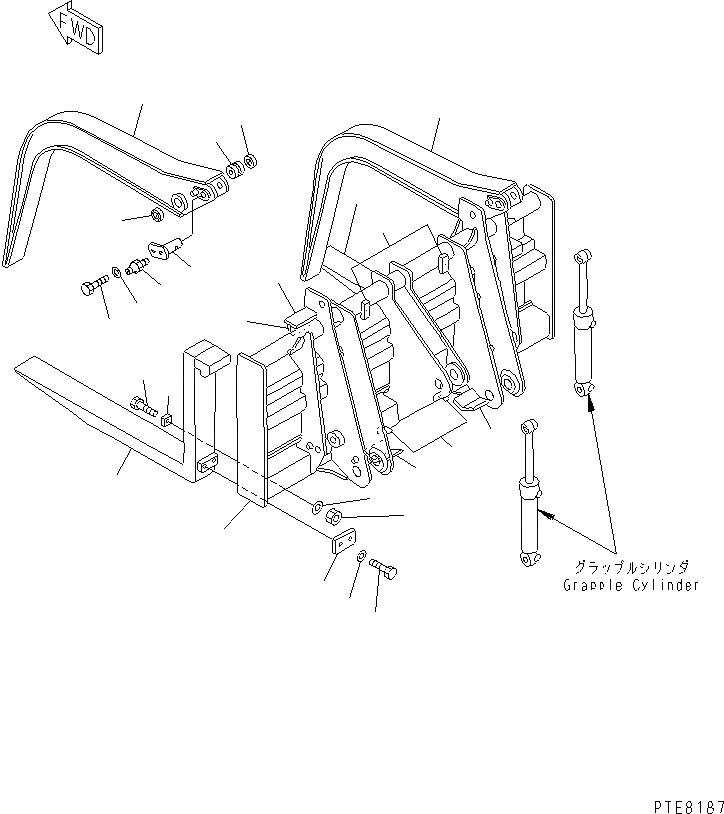 FWD

グラップルシリンダ
Grapple Cylinder

PTE8187