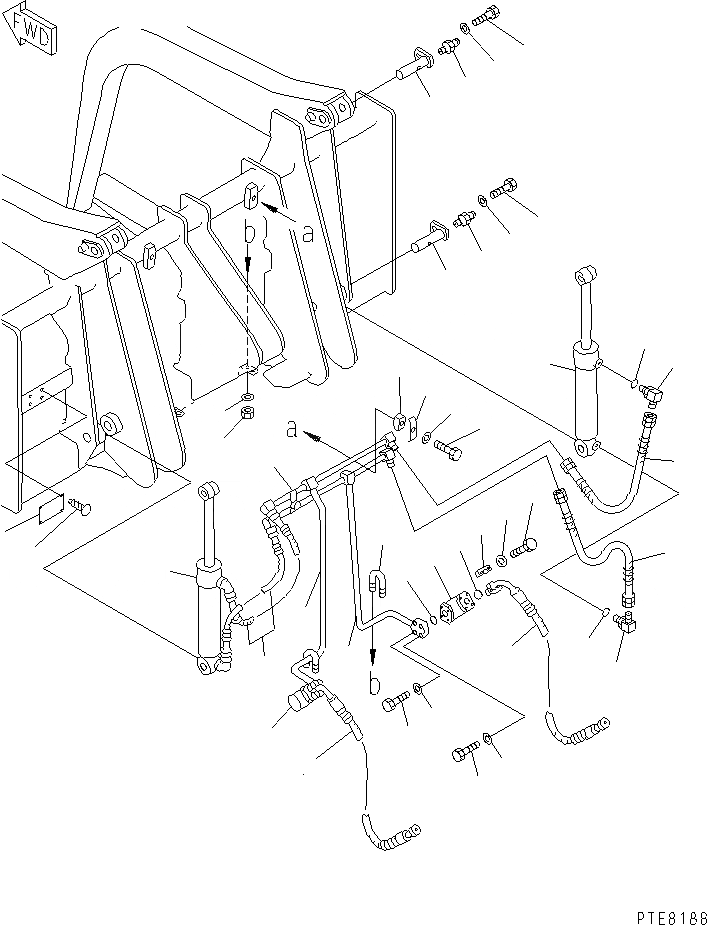 FWD
a
b
a
b
PTE8188