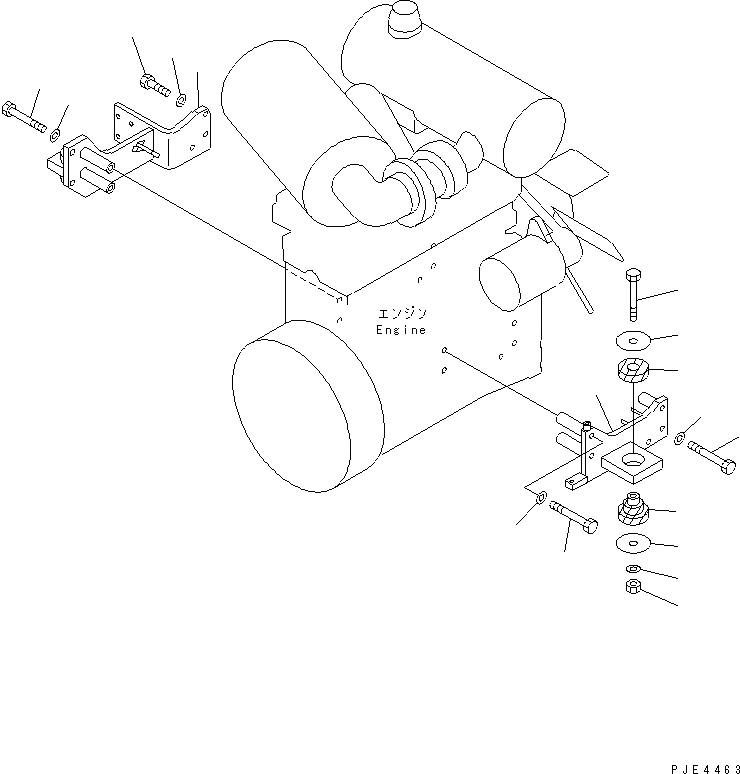 エンジン
Engine

PJE4463