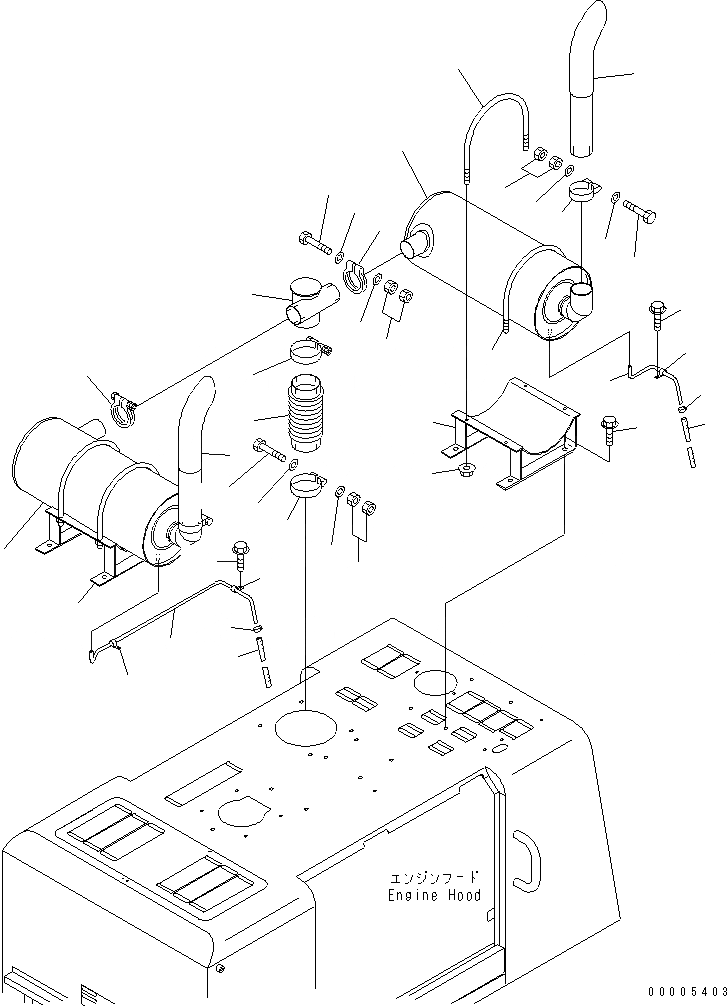 エンジンフード
Engine Hood

00005403