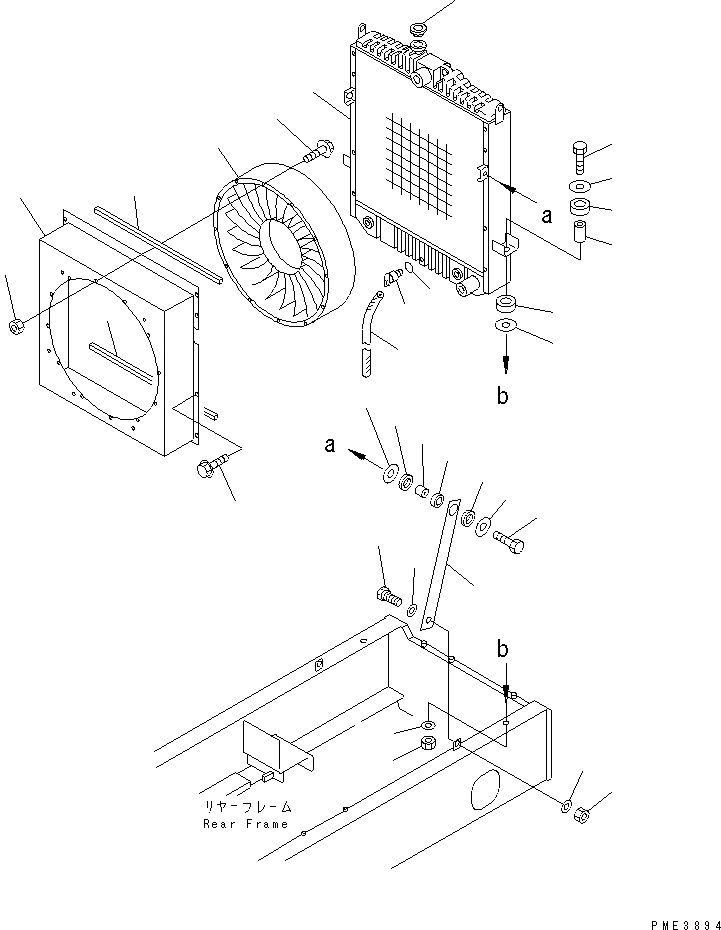 a

b

a

b

リヤーフレーム
Rear Frame

PME3894