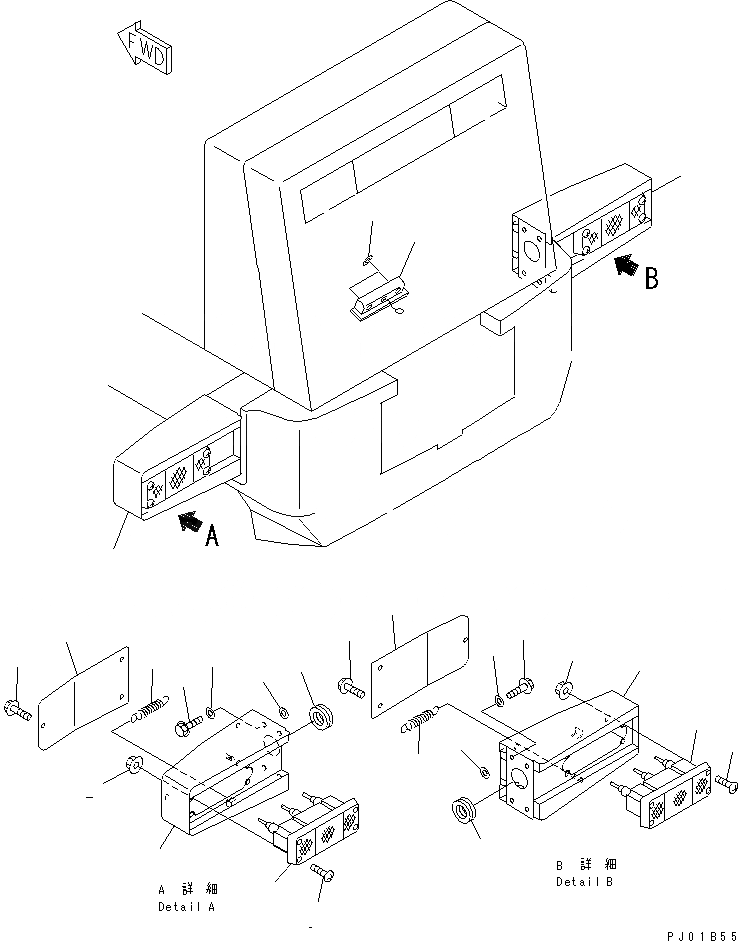 FWD

B

A

A 詳 細
Detail A

B 詳 細
Detail B

PJ01B55