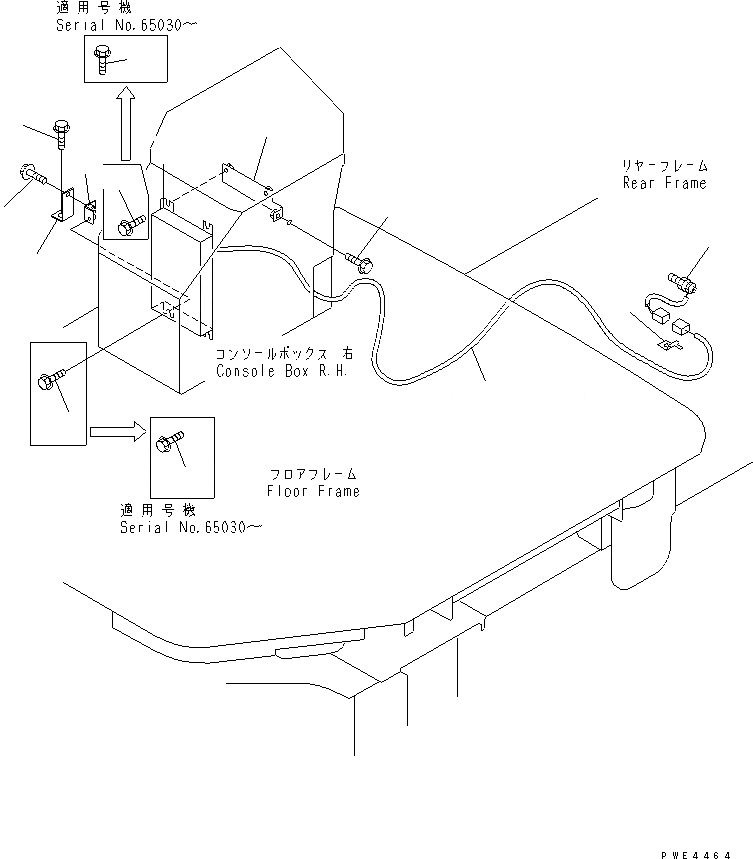 適用号機
Serial No.65030～

リヤーフレーム
Rear Frame

コンソールボックス 右
Console Box R.H.

フロアフレーム
Floor Frame

適用号機
Serial No.65030～

PWE4464