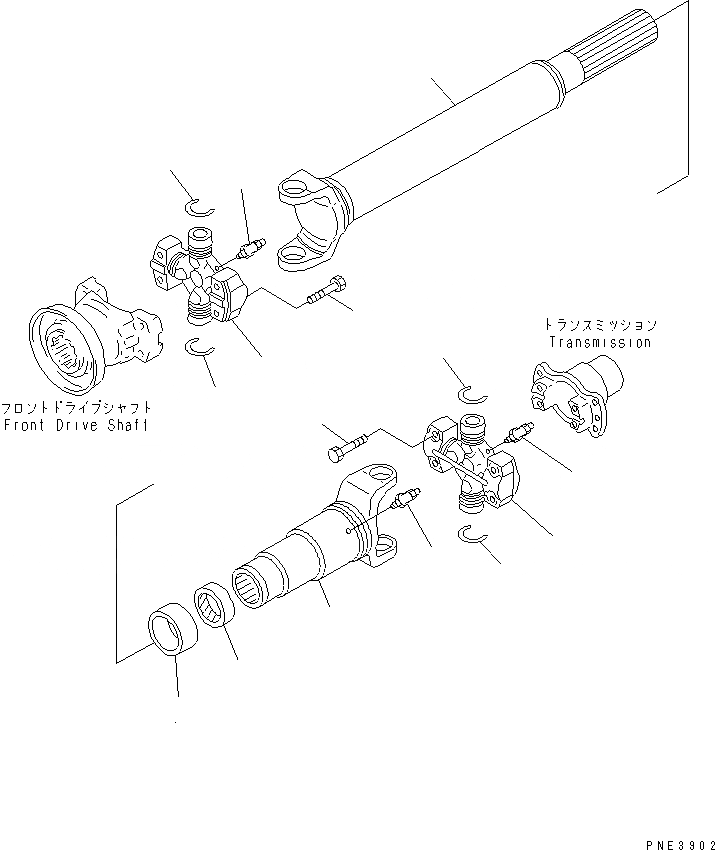 トランスミッション
Transmission

フロントドライブシャフト
Front Drive Shaft

PNE3902