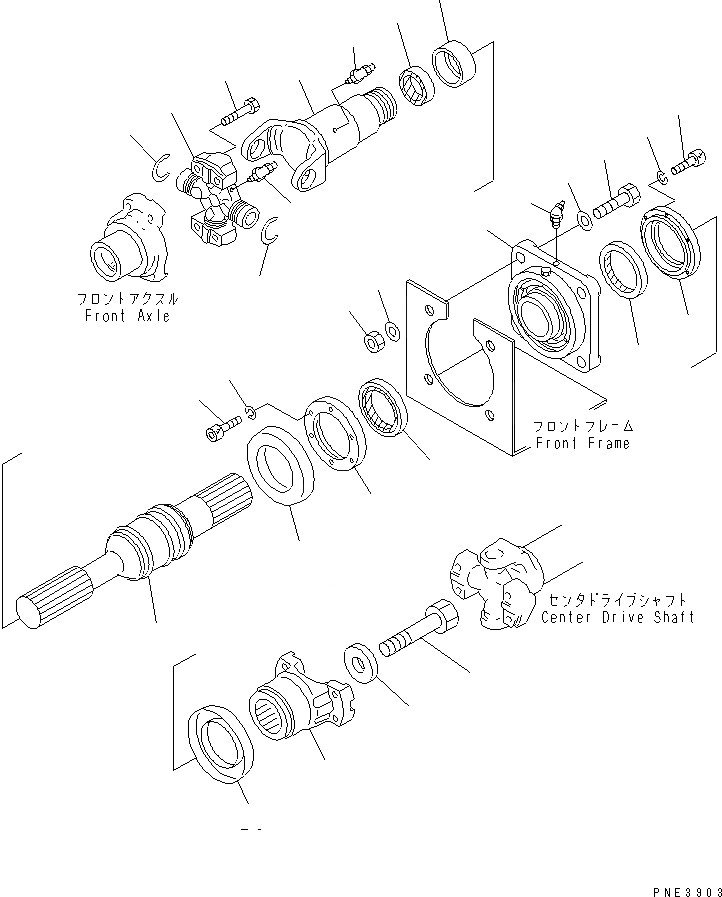 フロントアクスル
Front Axle

フロントフレーム
Front Frame

センタドライブシャフト
Center Drive Shaft

PNE3903