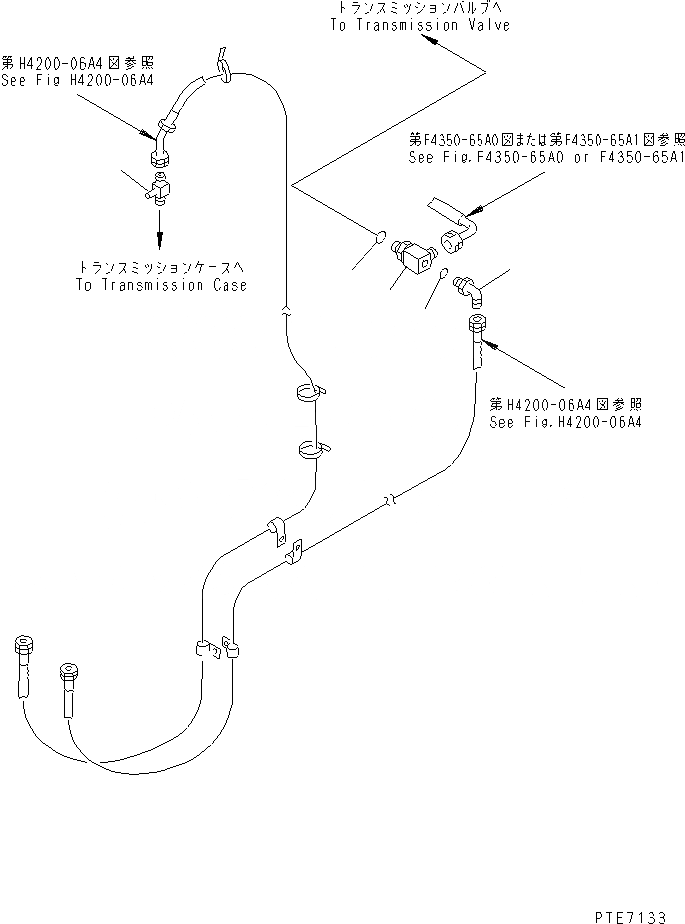 トランスミッションバルブへ
To Transmission Valve

第H4200-06A4図参照
See Fig H4200-06A4

第F4350-65A0図または第F4350-65A1図参照
See Fig.F4350-65A0 or F4350-65A1

トランスミッションケースへ
To Transmission Case

第H4200-06A4図参照
See Fig.H4200-06A4

PTE7133