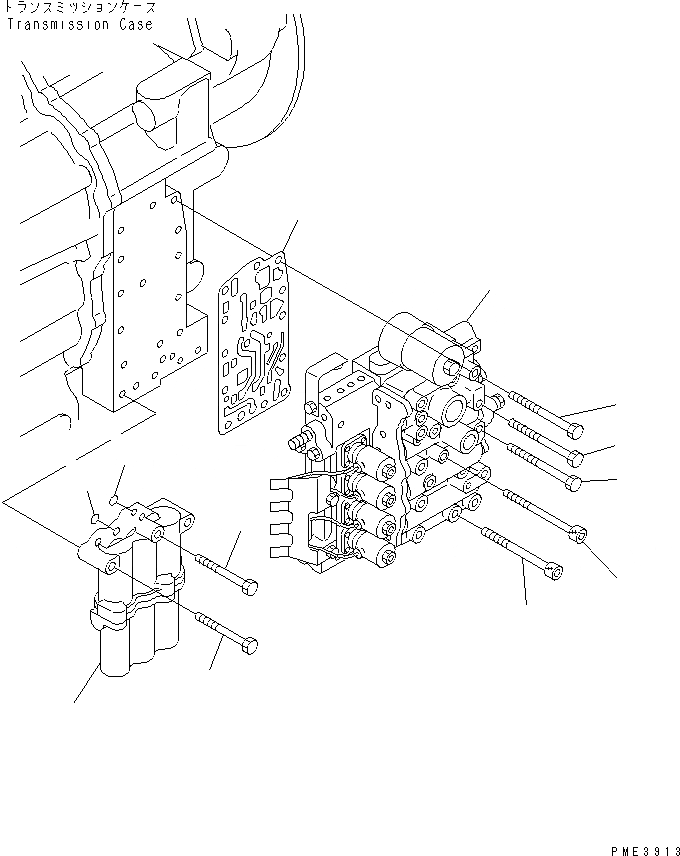 トランスミッションケース
Transmission Case

PME3913