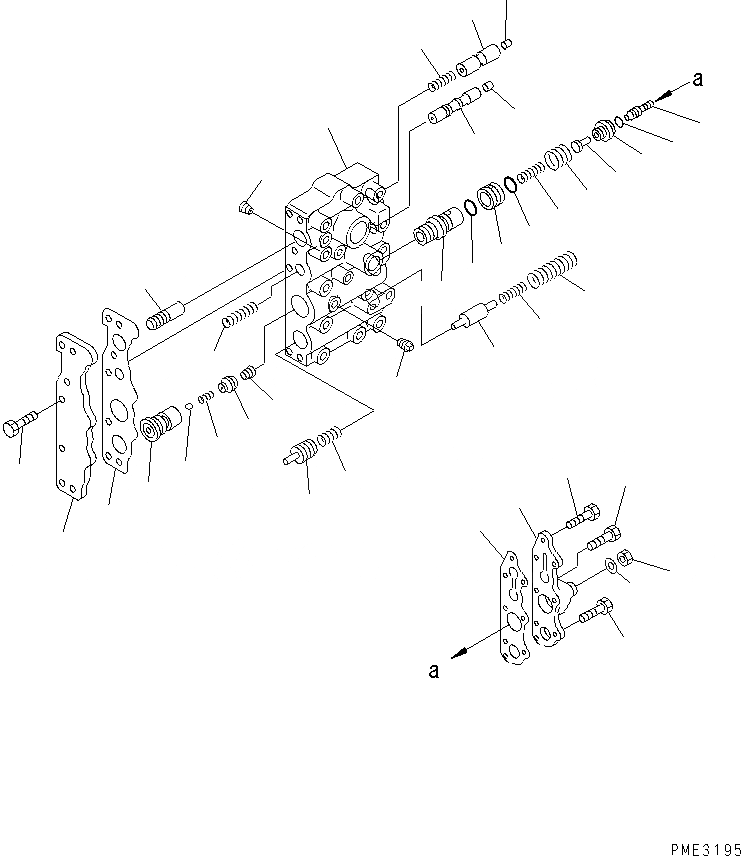 a

a

PME3195