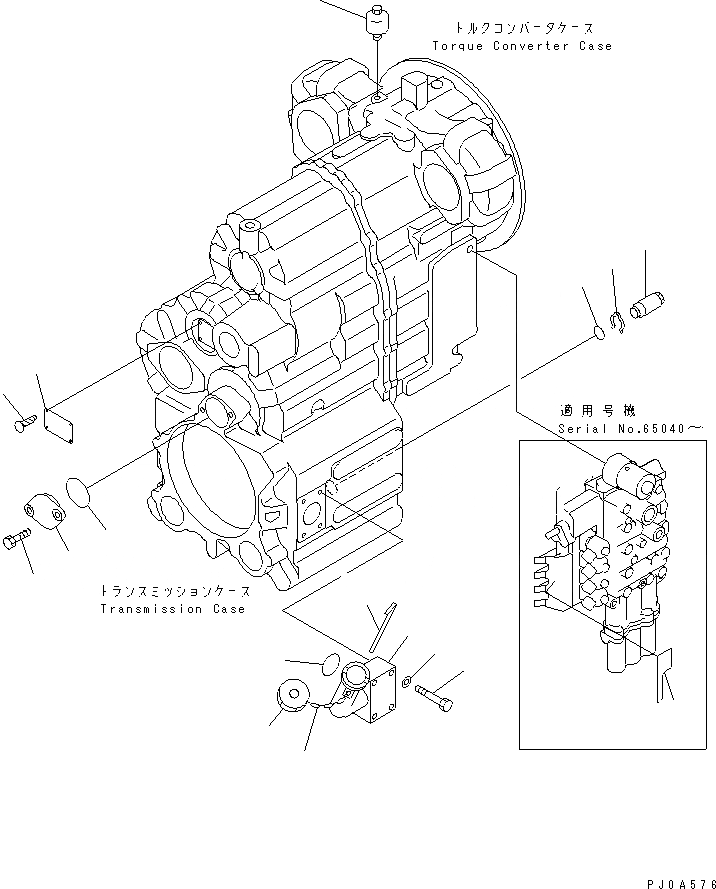 トルクコンバータケース
Torque Converter Case

適用号機
Serial No.65040～

トランスミッションケース
Transmission Case

PJ0A576