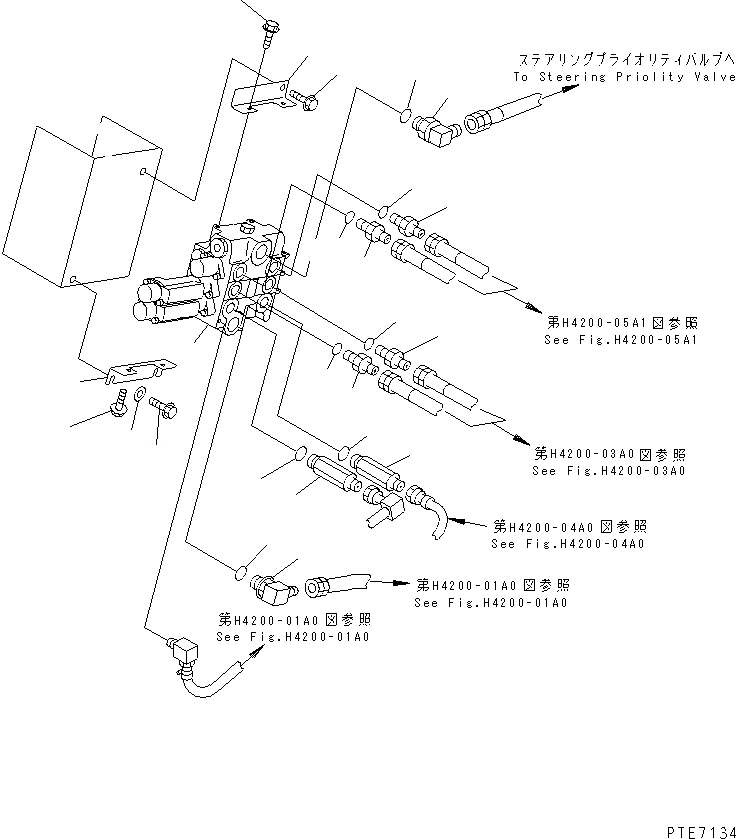 ステアリングプライオリティバルブへ
To Steering Priolity Valve

第H4200-05A1図参照
See Fig.H4200-05A1

第H4200-03A0図参照
See Fig.H4200-03A0

第H4200-04A0図参照
See Fig.H4200-04A0

第H4200-01A0図参照
See Fig.H4200-01A0

第H4200-01A0図参照
See Fig.H4200-01A0

PTE7134