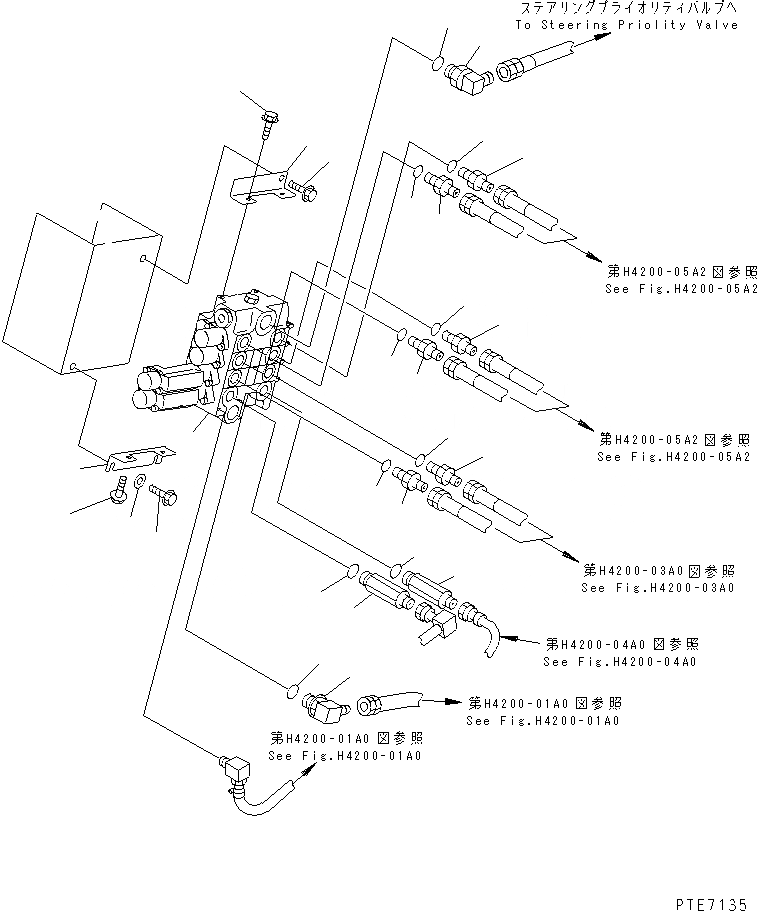 ステアリングプライオリティバルブへ
To Steering Priolity Valve

第H4200-05A2図参照
See Fig.H4200-05A2

第H4200-05A2図参照
See Fig.H4200-05A2

第H4200-03A0図参照
See Fig.H4200-03A0

第H4200-04A0図参照
See Fig.H4200-04A0

第H4200-01A0図参照
See Fig.H4200-01A0

第H4200-01A0図参照
See Fig.H4200-01A0

PTE7135