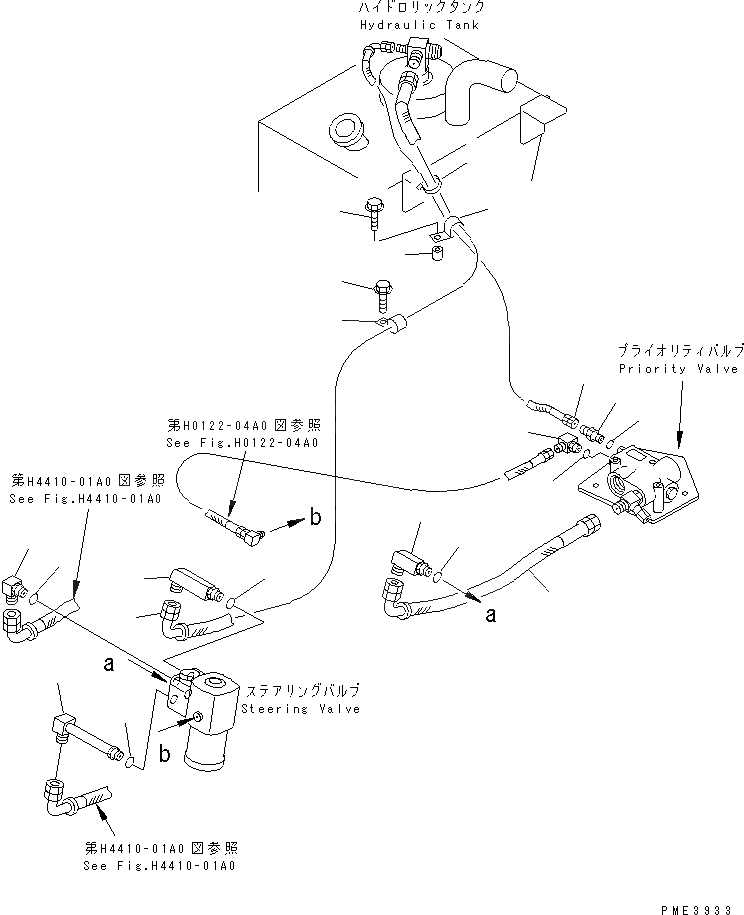 ハイドロリックタンク
Hydraulic Tank

プライオリティバルブ
Priority Valve

第H0122-04A0 図参照
See Fig.H0122-04A0

第H4410-01A0 図参照
See Fig.H4410-01A0

b

a

a

ステアリングバルブ
Steering Valve

b

第H4410-01A0 図参照
See Fig.H4410-01A0

PME3933