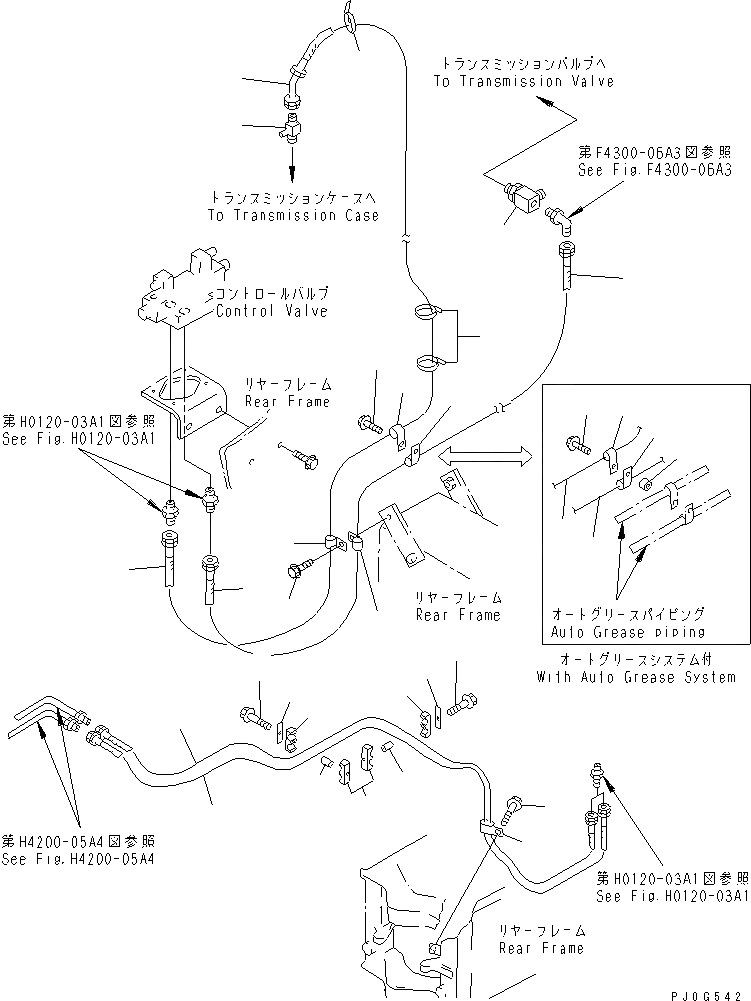 トランスミッションバルブへ
To Transmission Valve

第F4300-06A3図参照
See Fig.F4300-06A3

トランスミッションケースへ
To Transmission Case

コントロールバルブ
Control Valve

リヤーフレーム
Rear Frame

第H0120-03A1図参照
See Fig.H0120-03A1

リヤーフレーム
Rear Frame

オートグリースパイピング
Auto Grease piping

オートグリースシステム付
With Auto Grease System

第H4200-05A4図参照
See Fig.H4200-05A4

第H0120-03A1図参照
See Fig.H0120-03A1

リヤーフレーム
Rear Frame

PJ0G542