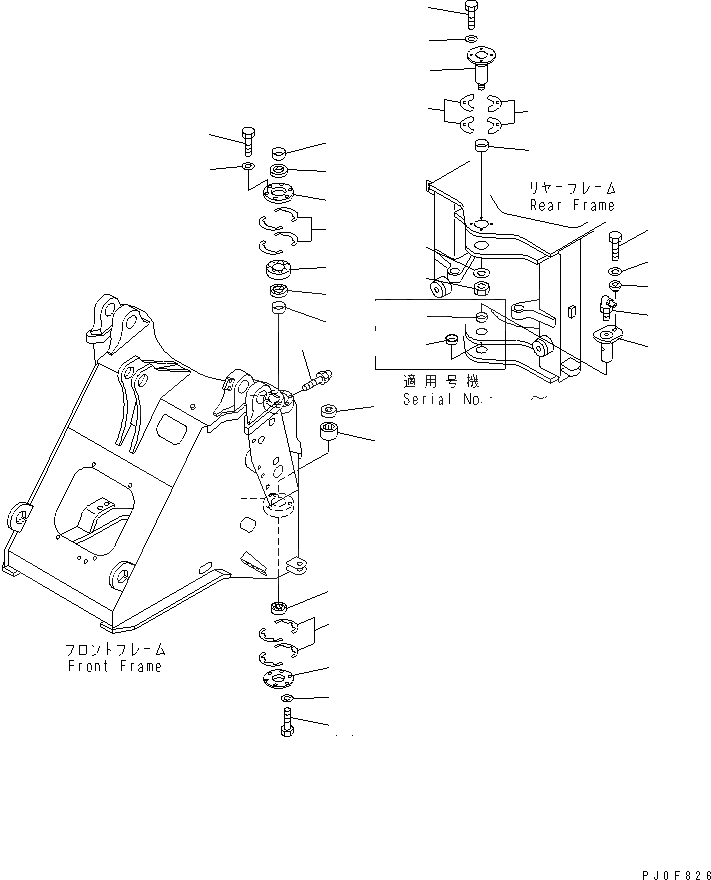 リヤーフレーム
Rear Frame

適用号機
Serial No. ~

フロントフレーム
Front Frame

PJ0F826