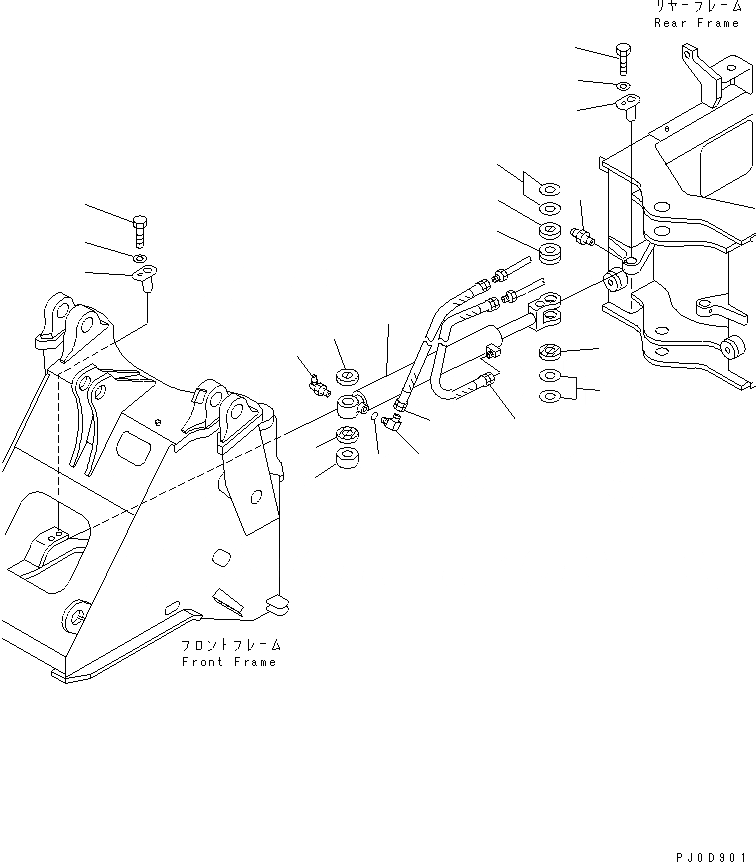 リヤーフレーム
Rear Frame

フロントフレーム
Front Frame

PJ0D901