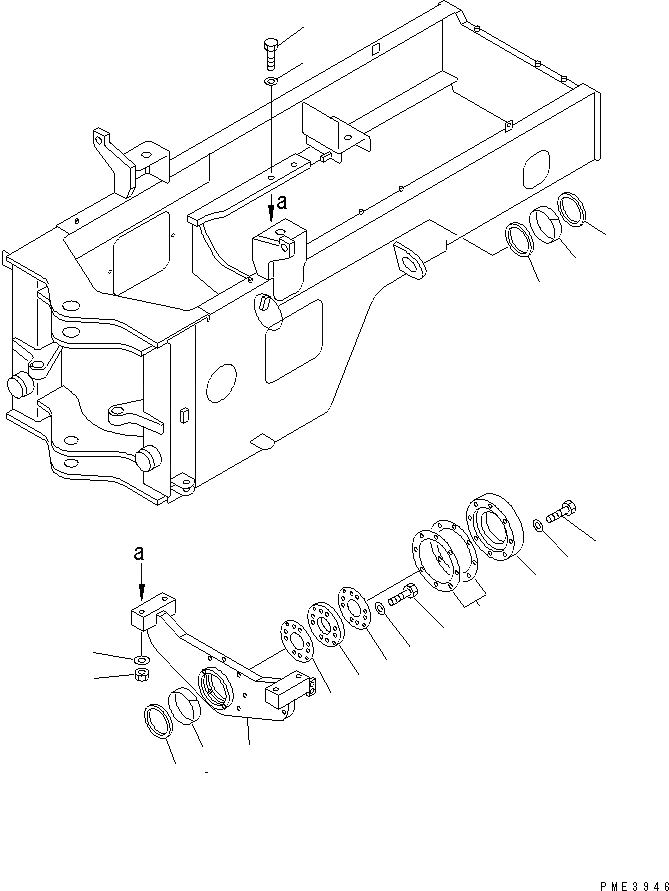 a

a

PME3946