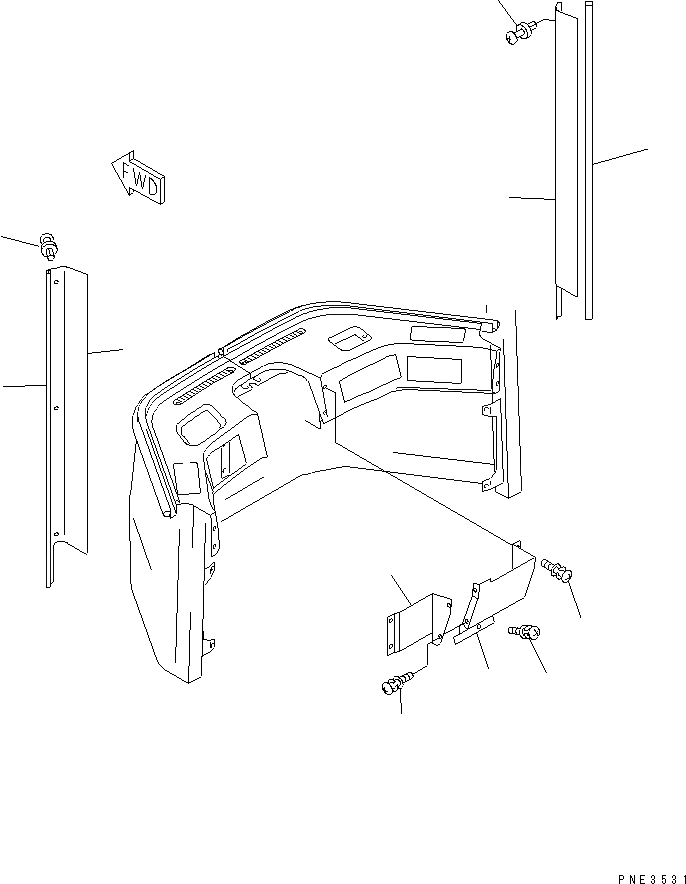 FWD

PNE3531