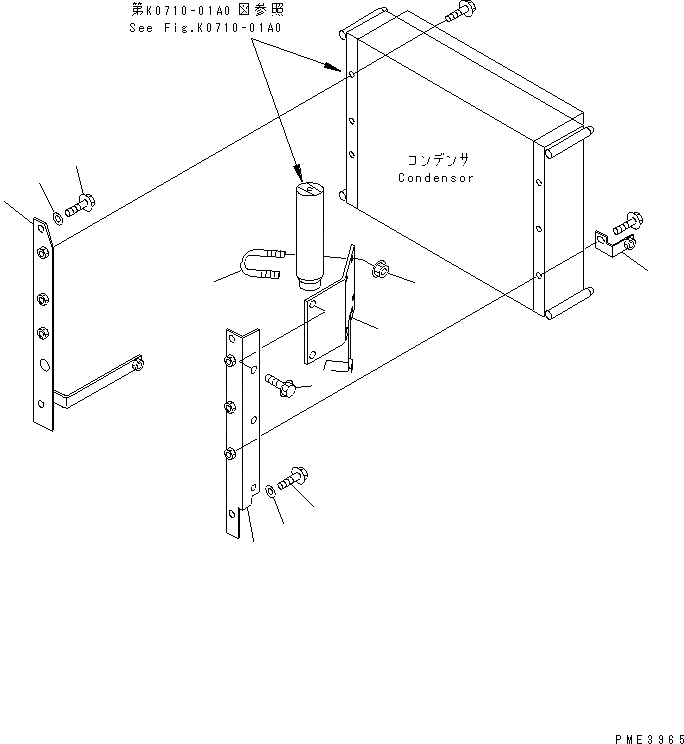 第K0710-01A0 図参照
See Fig.K0710-01A0

コンデンサ
Condensor

PME3965