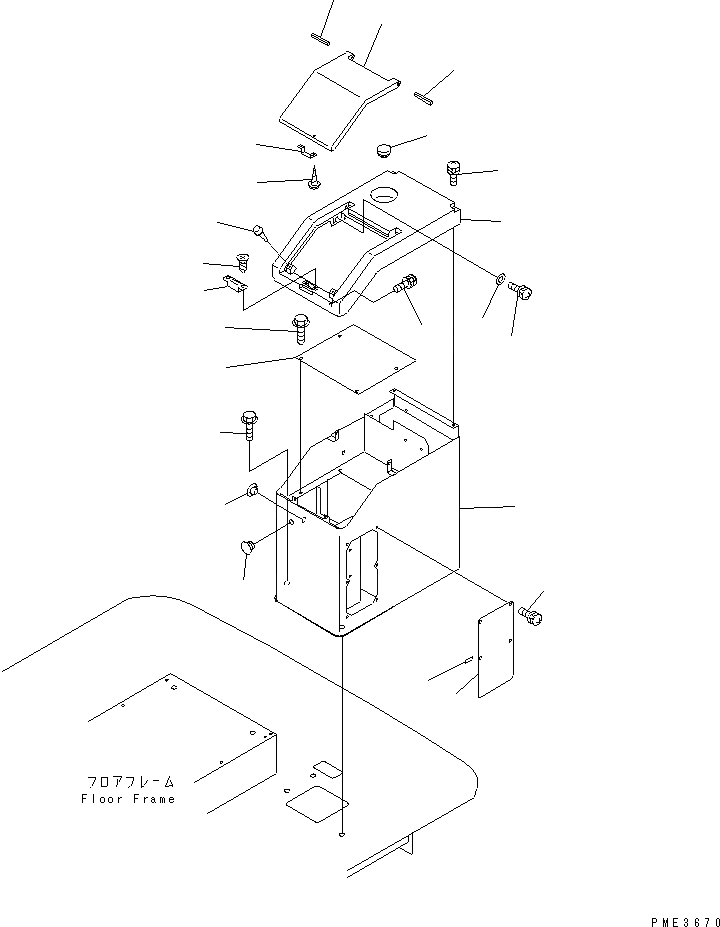 フロアフレーム
Floor Frame

PME3670