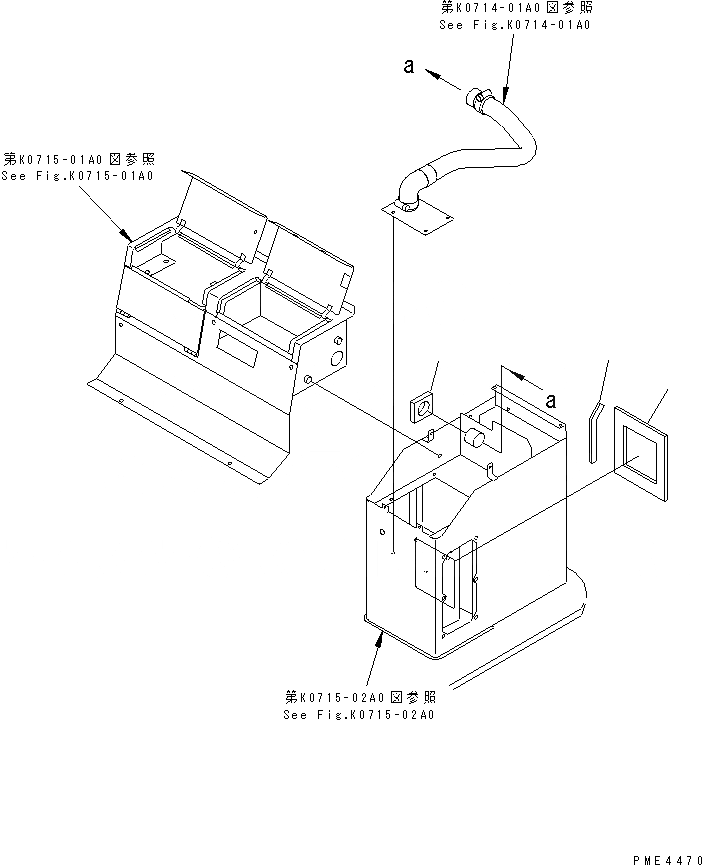 第K0714-01A0図参照
See Fig.K0714-01A0

a

第K0715-01A0図参照
See Fig.K0715-01A0

a

第K0715-02A0図参照
See Fig.K0715-02A0

PME4470