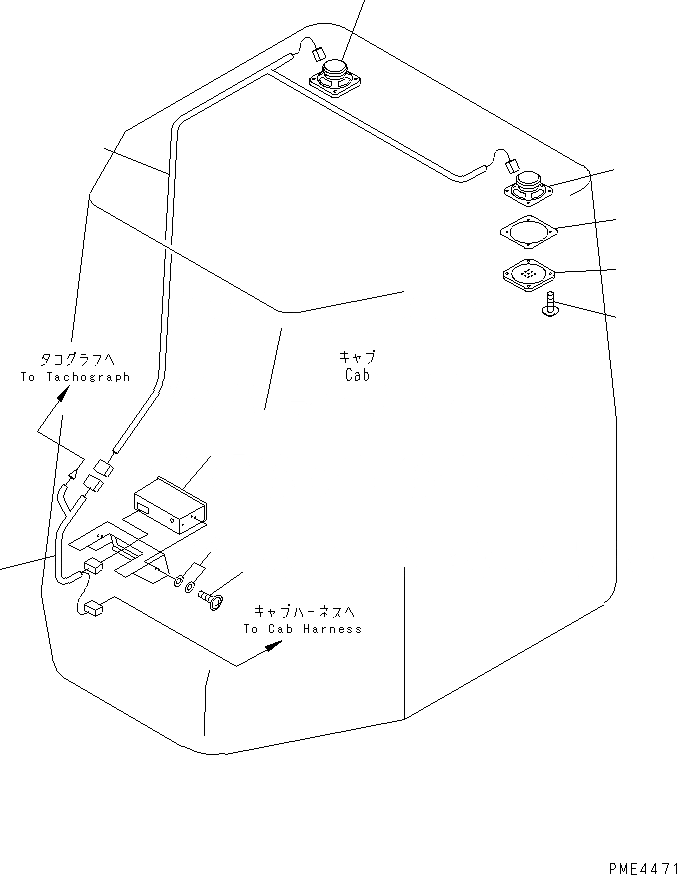 タコグラフへ
To Tachograph

キャブ
Cab

キャブハーネスへ
To Cab Harness

PME4471