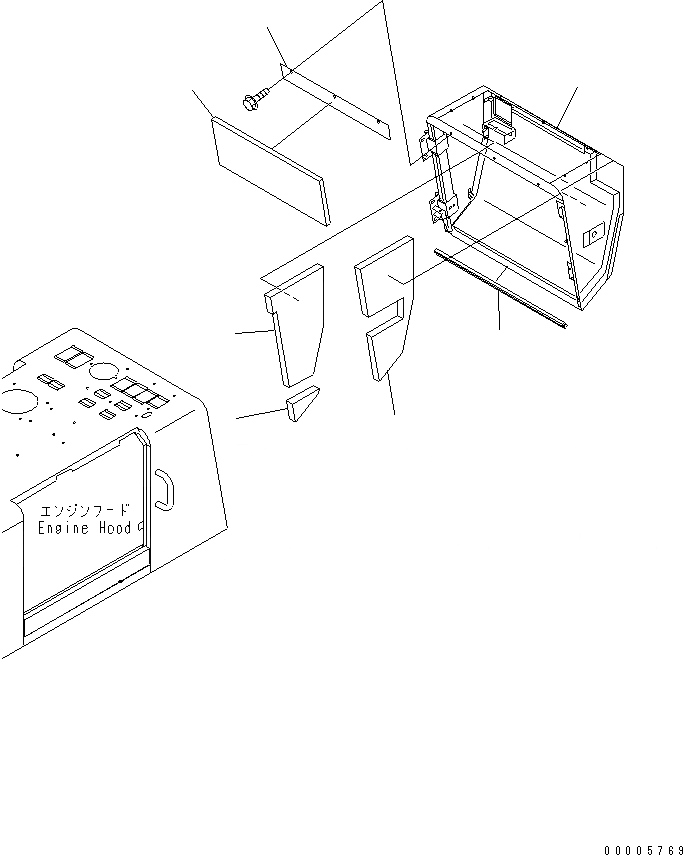 エンジンフード
Engine Hood

00005769