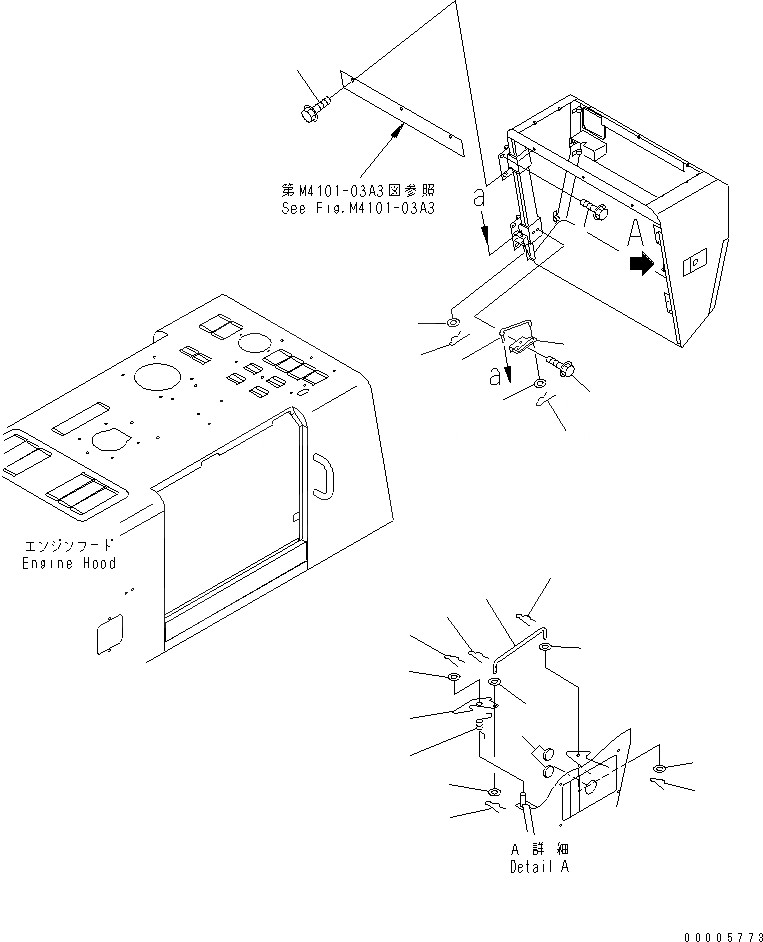 第M4101-03A3図参照
See Fig.M4101-03A3

a

A

a

エンジンフード
Engine Hood

A 詳細
Detail A

00005773