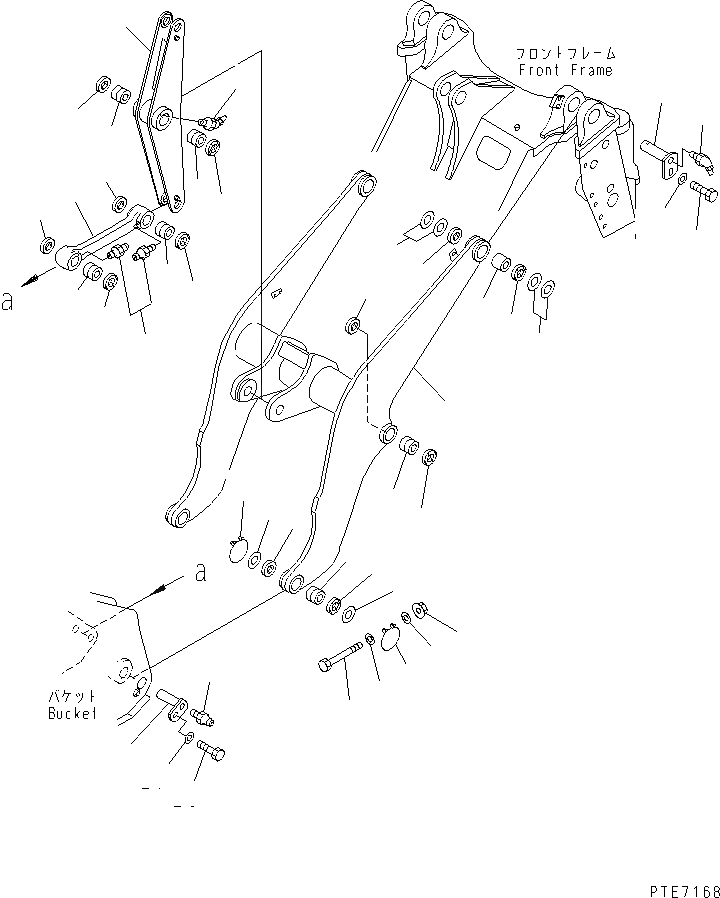 フロントフレーム
Front Frame

a

a

バケット
Bucket

PTE7168