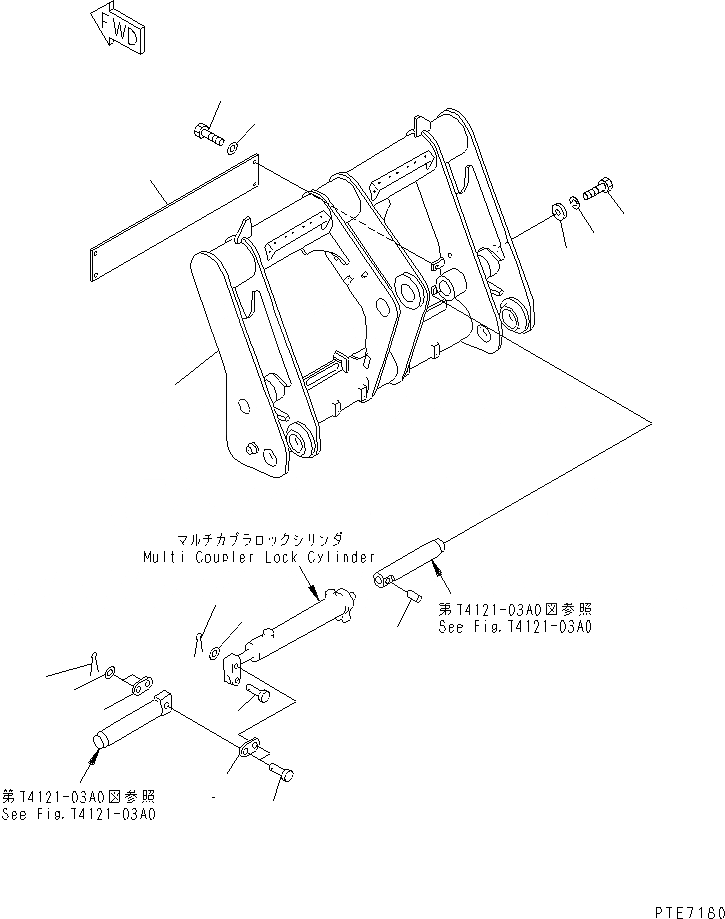 FWD

マルチカプラロックシリンダ
Multi Coupler Lock Cylinder

第T4121-03A0図参照
See Fig.T4121-03A0

第T4121-03A0図参照
See Fig.T4121-03A0

PTE7180