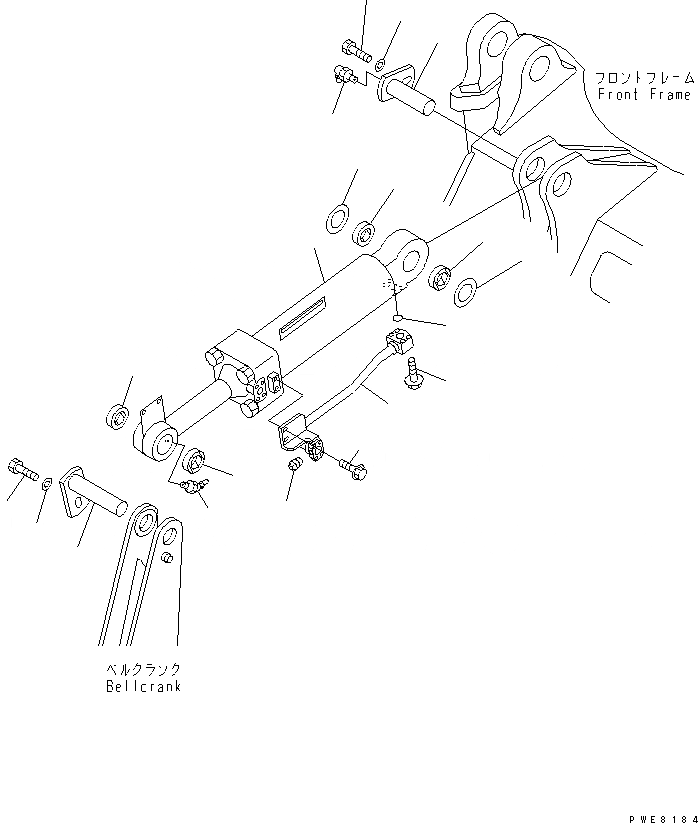 フロントフレーム
Front Frame

ベルクランク
Bellcrank

PWE8184