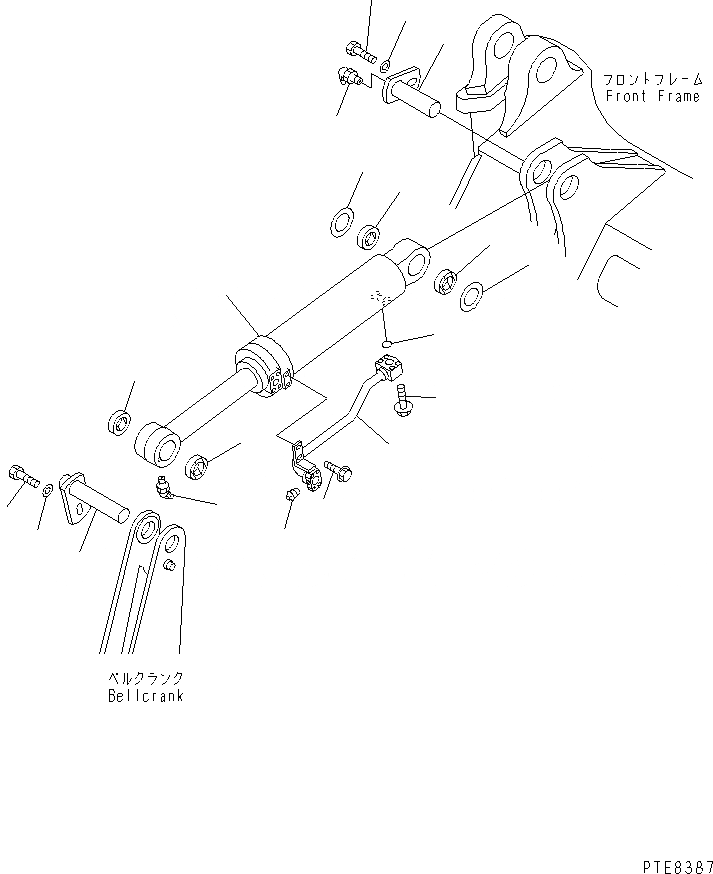 フロントフレーム
Front Frame

ベルクランク
Bellcrank

PTE8387