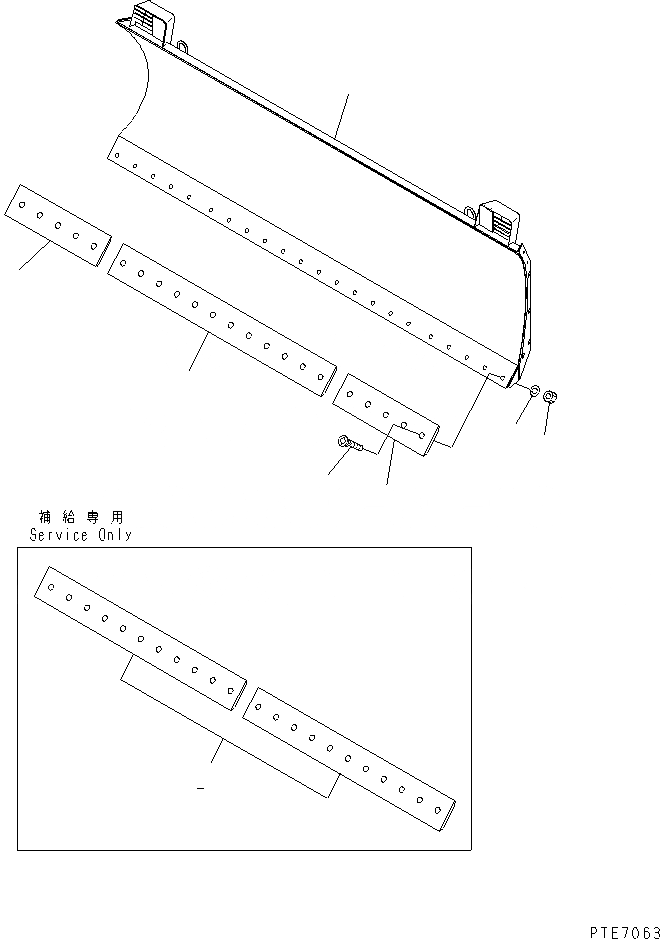 補給専用
Service Only

PTE7063