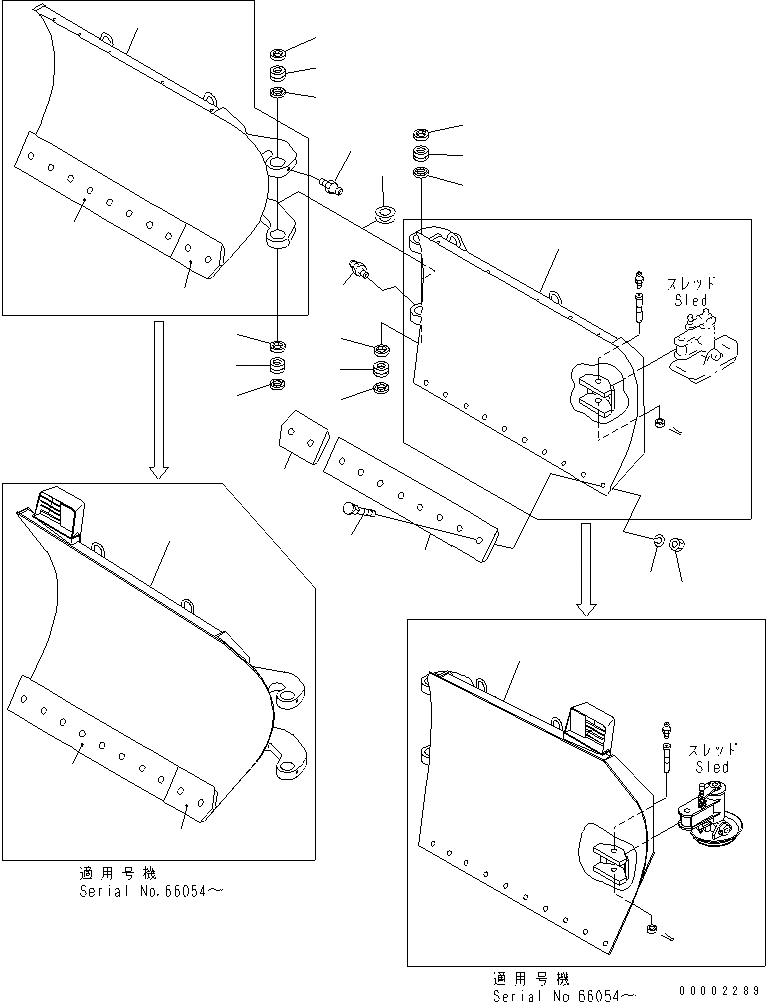 スレッド
Sled

スレッド
Sled

適用号機
Serial No.66054～

適用号機
Serial No 66054～

00002289