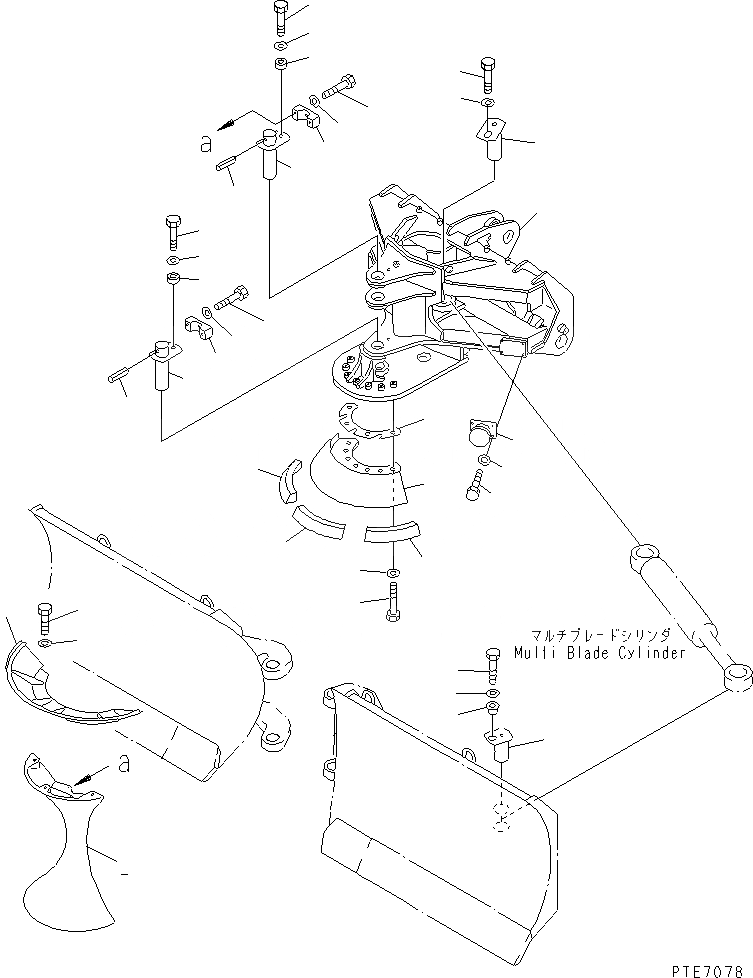 a

マルチブレードシリンダ
Multi Blade Cylinder

a

PTE7078