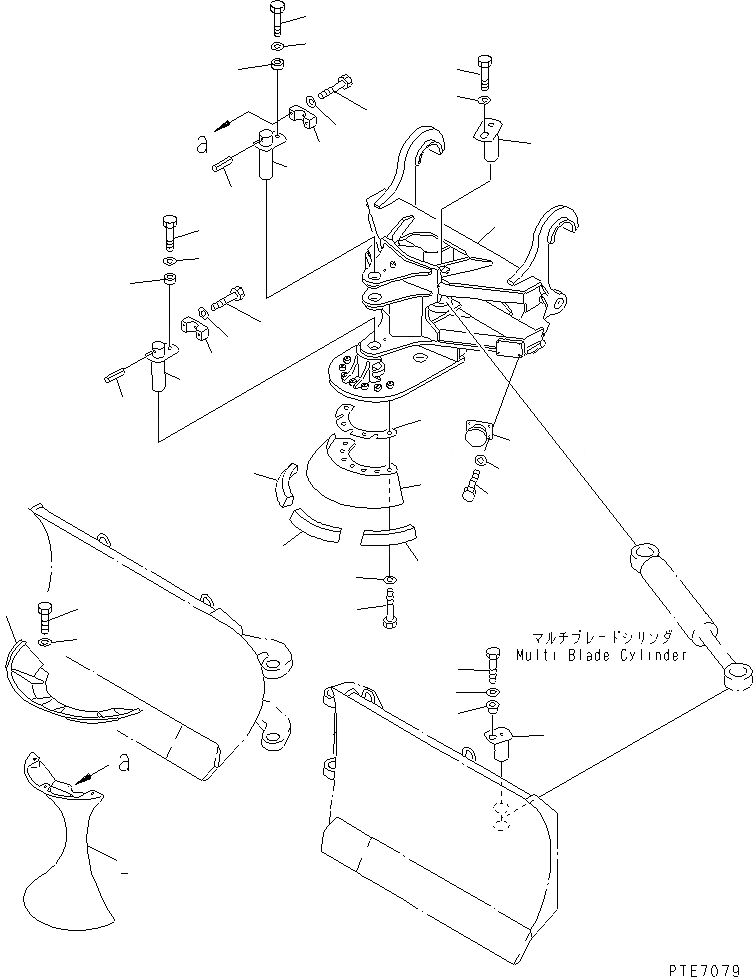 a

マルチブレードシリンダ
Multi Blade Cylinder

a

PTE7079