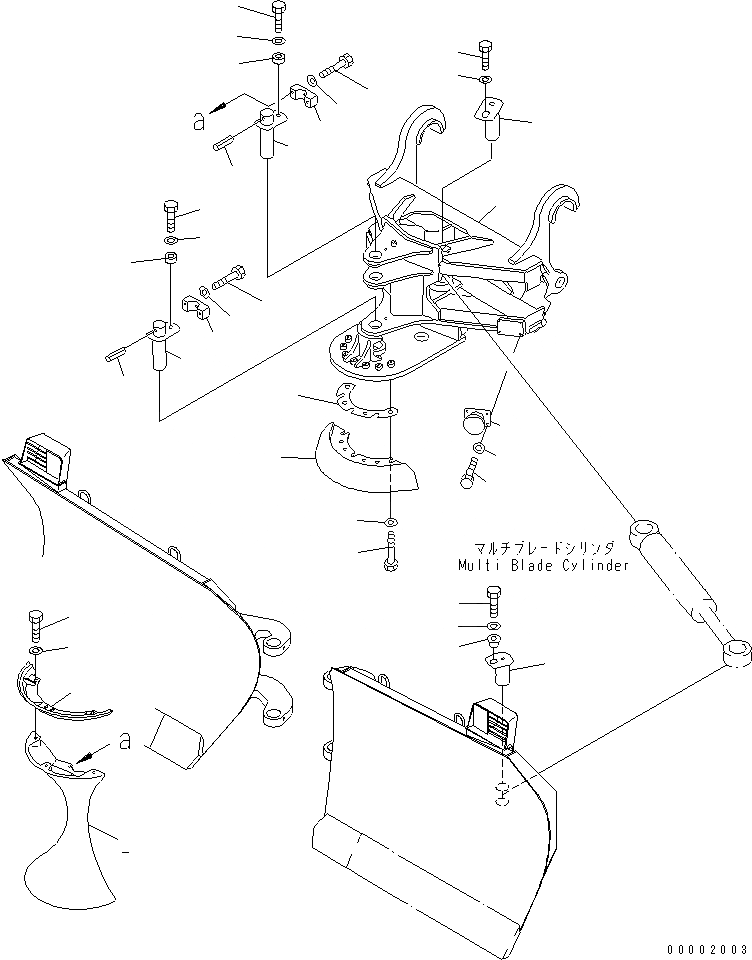 a

マルチブレードシリンダ
Multi Blade Cylinder

a

00002003