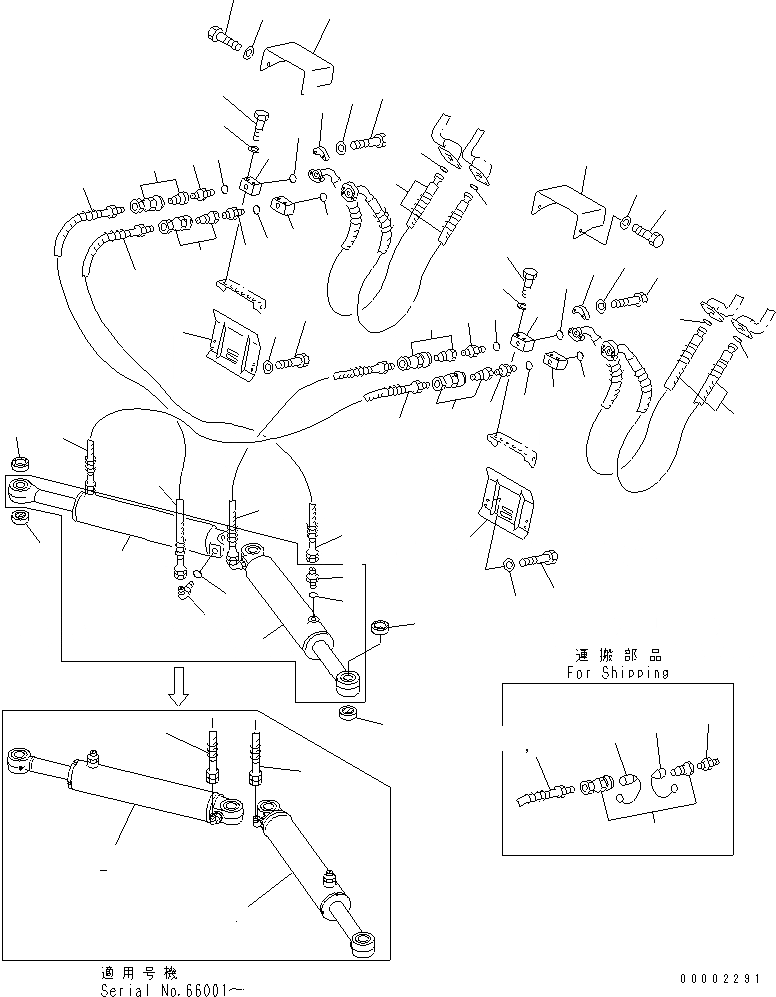 運搬部品
For Shipping

適用号機
Serial No.66001～

00002291