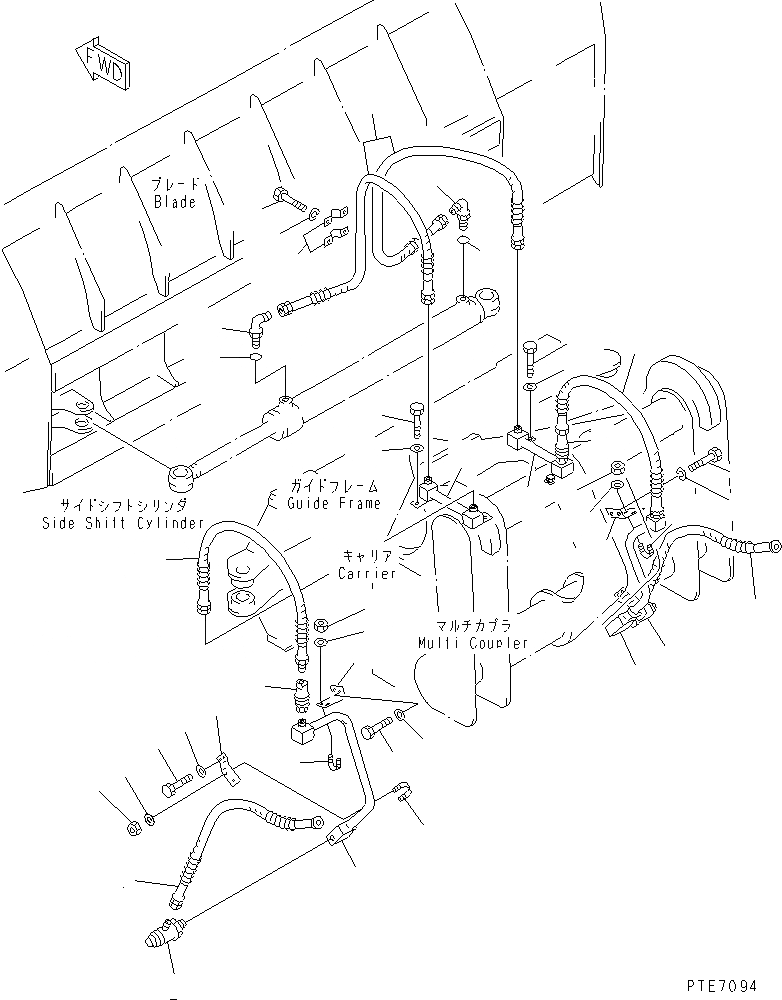 FWD

ブレード
Blade

サイドシフトシリンダ
Side Shift Cylinder

ガイドフレーム
Guide Frame

キャリア
Carrier

マルチカプラ
Multi Coupler

PTE7094