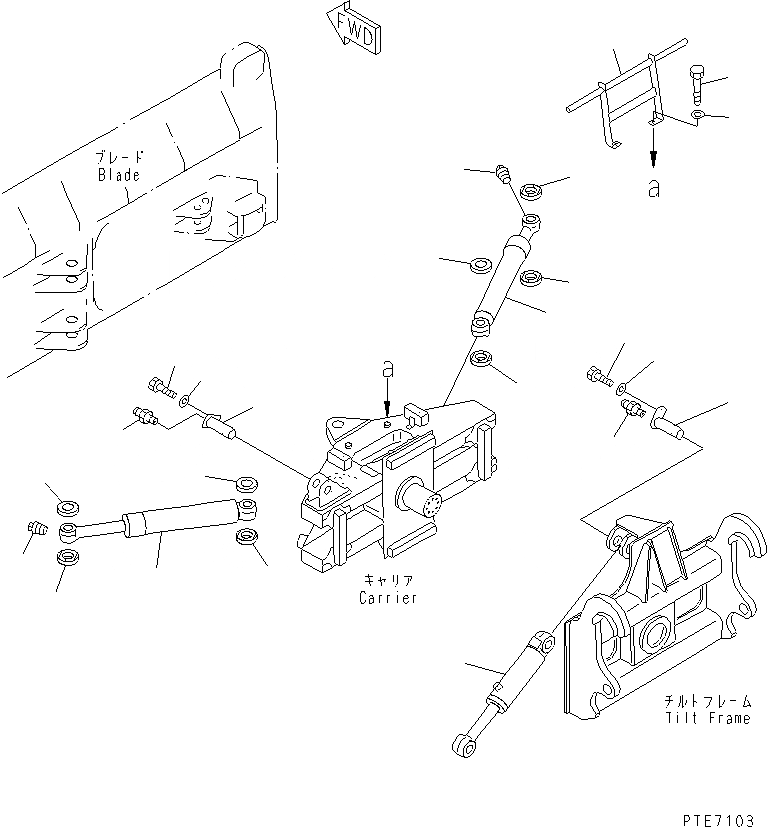 FWD

ブレード
Blade

a

a

キャリア
Carrier

チルトフレーム
Tilt Frame

PTE7103