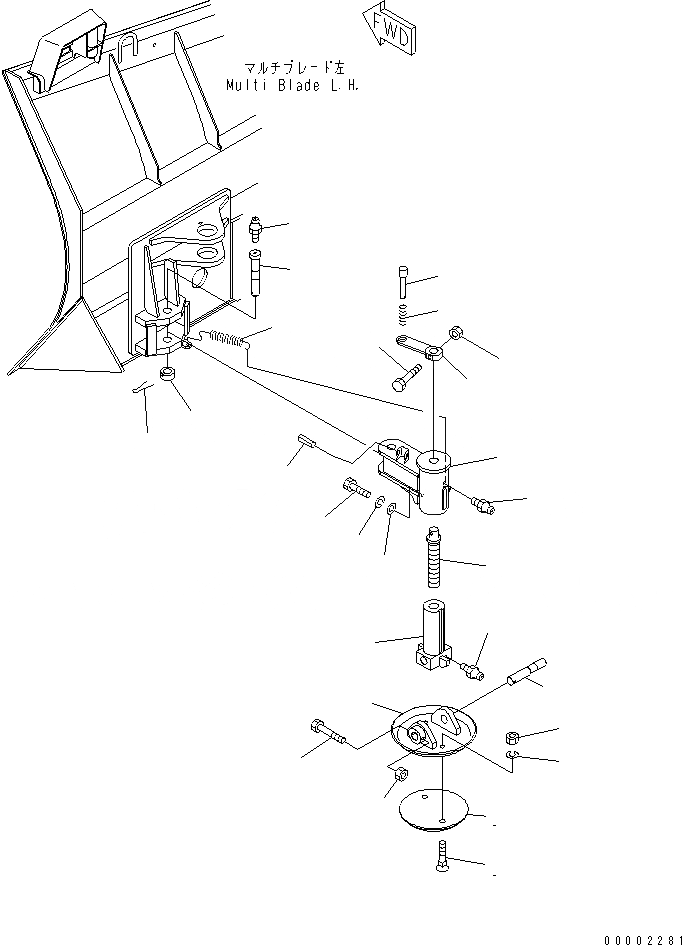 FWD

マルチブレード左
Multi Blade L.H.

00002281