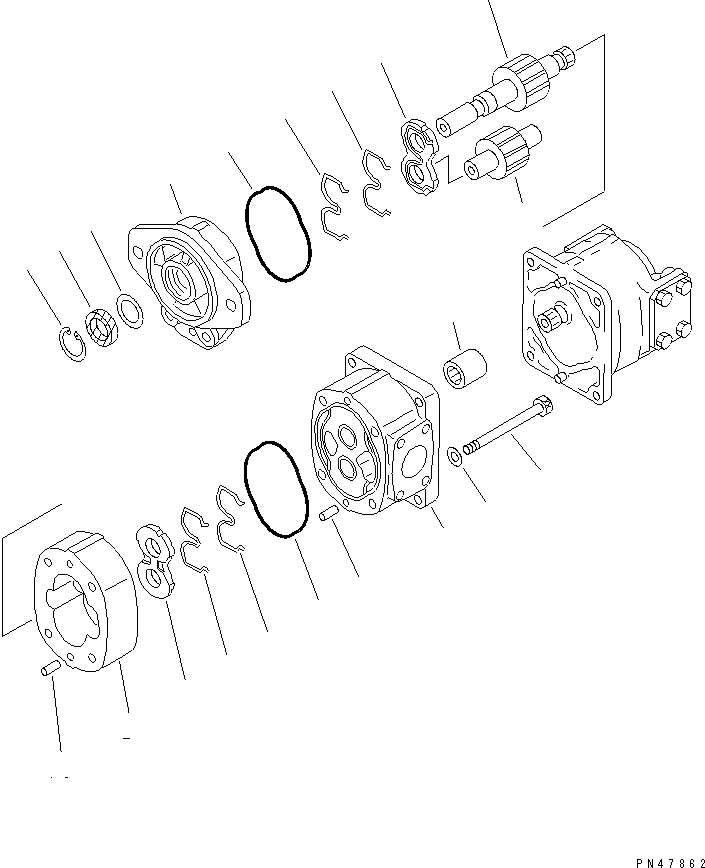 PN47862