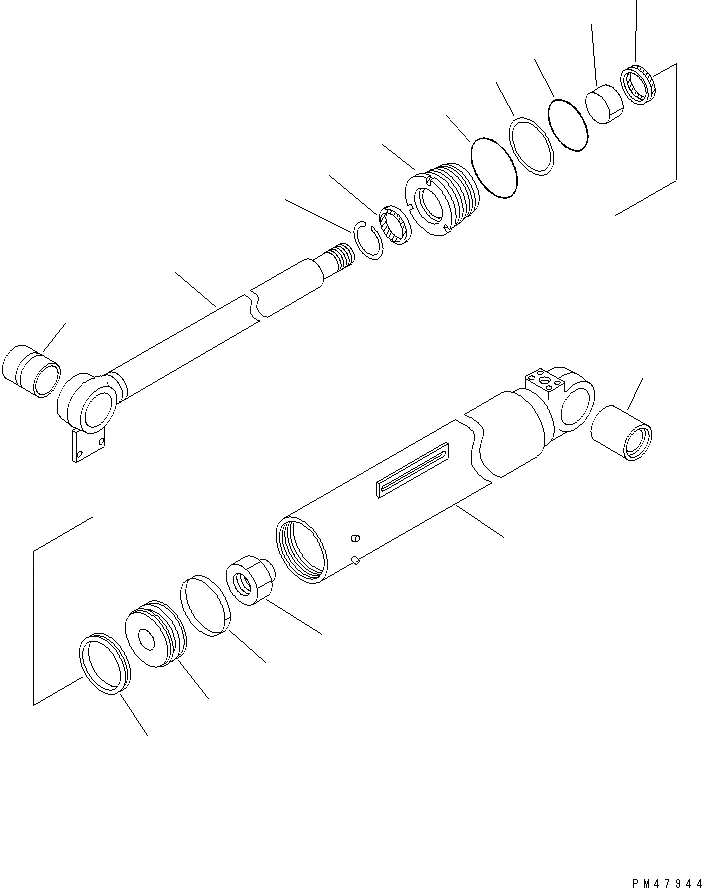 PM47944