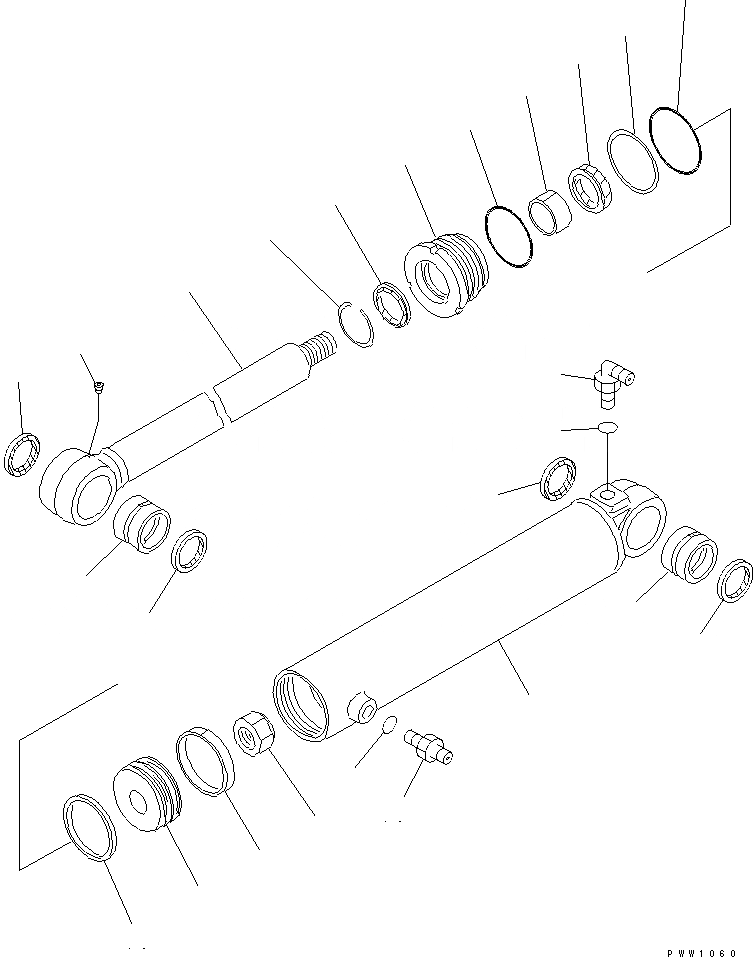 PWW1060