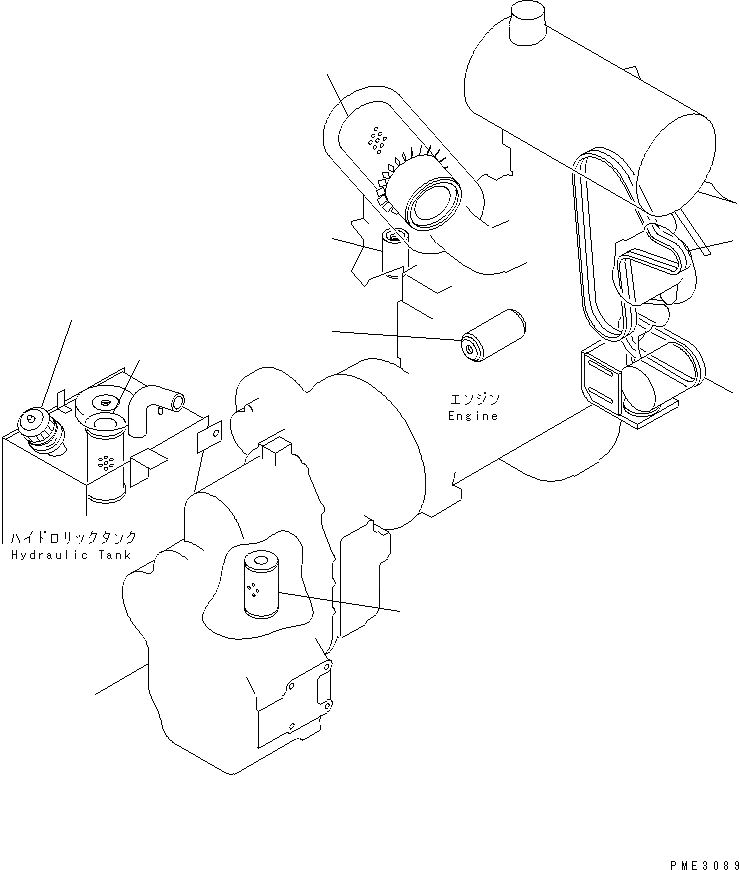 エンジン
Engine

ハイドロリックタンク
Hydraulic Tank

PME3089