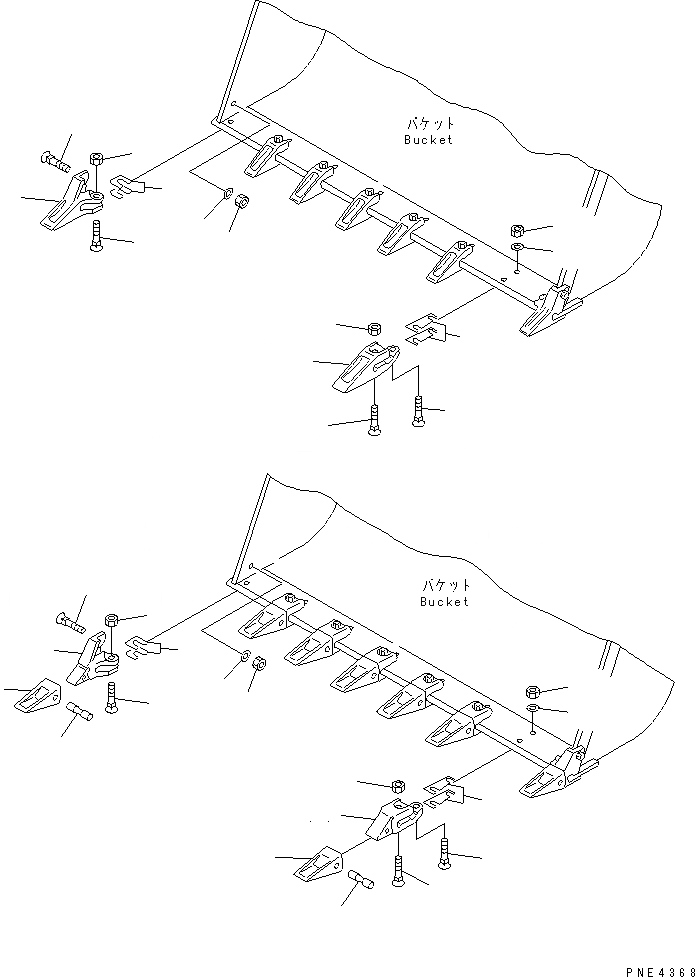 バケット
Bucket

バケット
Bucket

PNE4368