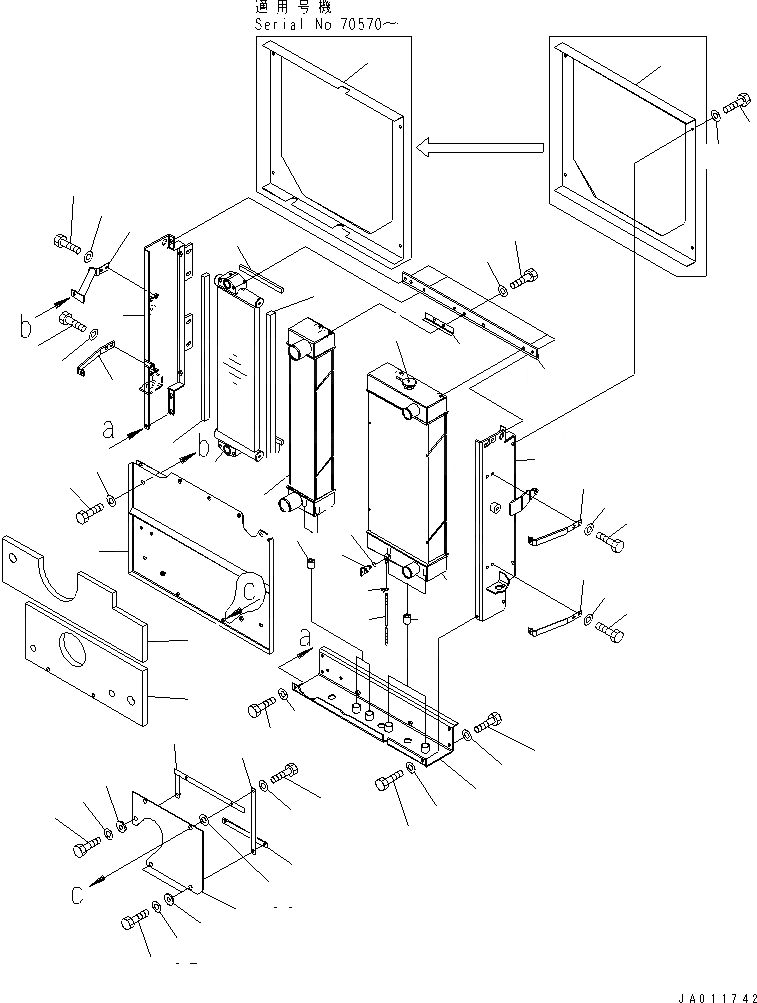 適用号機
Serial No 70570~

b
a
b
c
a
c

JA011742