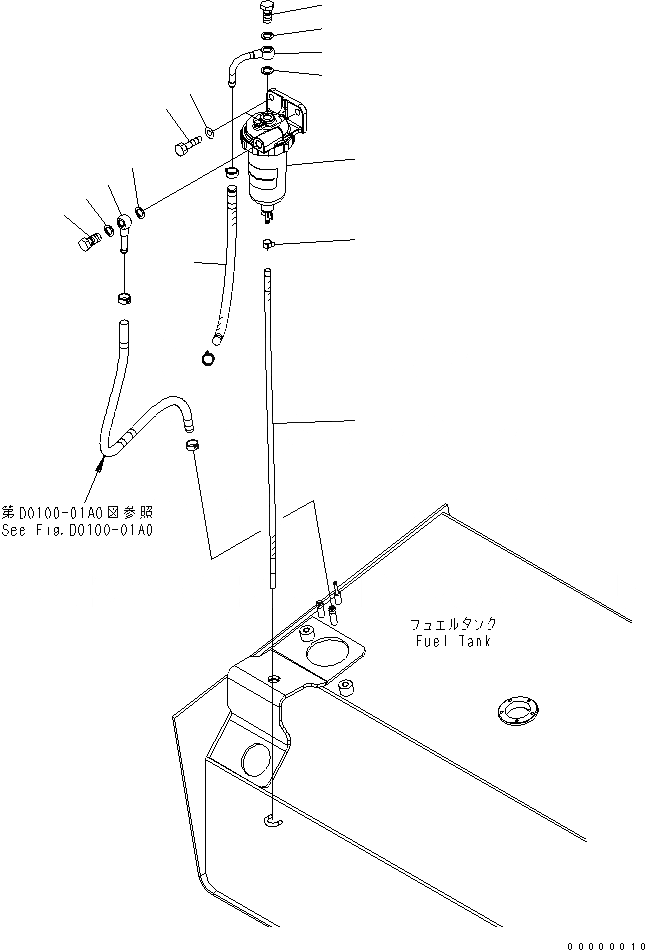 第D0100-01A0図参照
See Fig.D0100-01A0

フュエルタンク
Fuel Tank

00000010