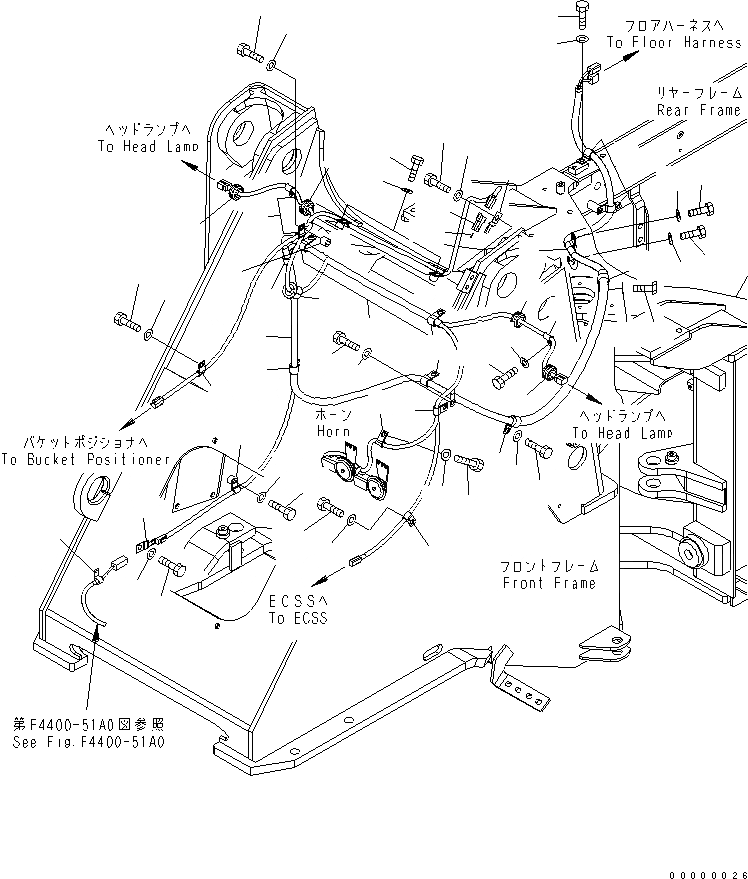 フロアハーネスへ
To Floor Harness

リヤーフレーム
Rear Frame

ヘッドランプへ
To Head Lamp

ホーン
Horn

ヘッドランプへ
To Head Lamp

バケットポジショナへ
To Bucket Positioner

フロントフレーム
Front Frame

ECSSへ
To ECSS

第F4400-51A0図参照
See Fig.F4400-51A0

00000026