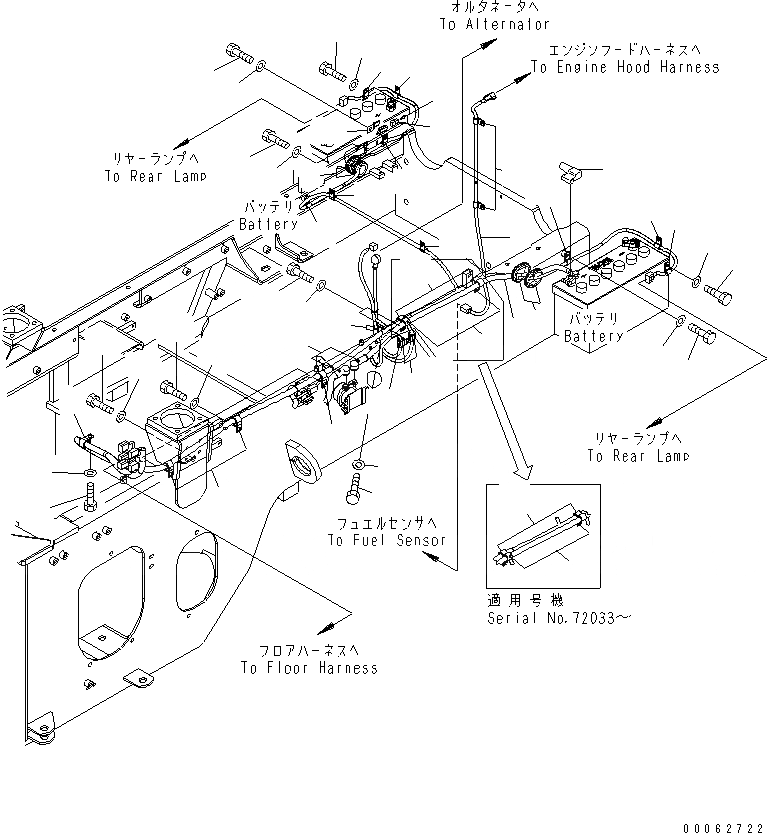 オルタネータへ
To Alternator

エンジンフードハーネスへ
To Engine Hood Harness

リヤーランプへ
To Rear Lamp

バッテリ
Battery

バッテリ
Battery

リヤーランプへ
To Rear Lamp

フュエルセンサへ
To Fuel Sensor

適用号機
Serial No.72033~

フロアハーネスへ
To Floor Harness

00062722